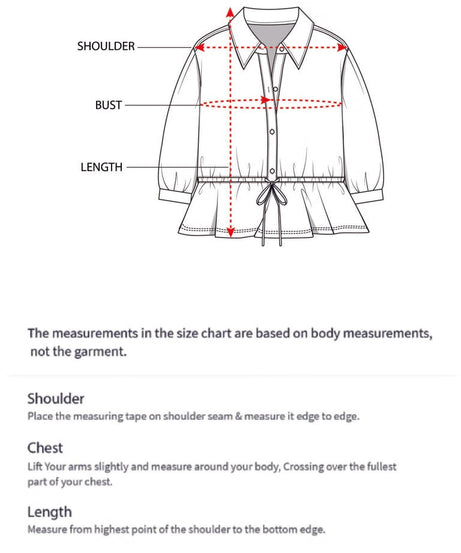 SHOULDER

BUST

LENGTH

The measurements in the size chart are based on body measurements, not the garment.

Shoulder
Place the measuring tape on shoulder seam & measure it edge to edge.

Chest
Lift Your arms slightly and measure around your body, Crossing over the fullest part of your chest.

Length
Measure from highest point of the shoulder to the bottom edge.