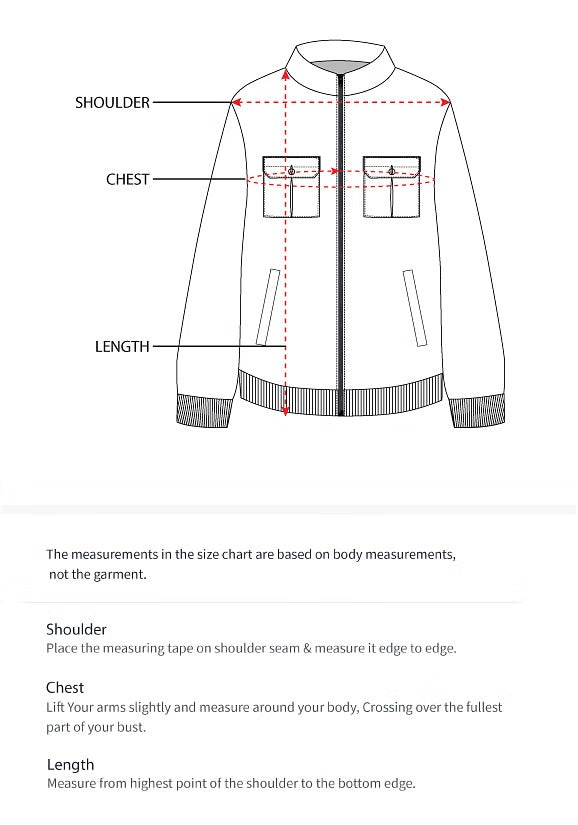 SHOULDER

CHEST

LENGTH

The measurements in the size chart are based on body measurements, not the garment.

Shoulder
Place the measuring tape on shoulder seam & measure it edge to edge.

Chest
Lift Your arms slightly and measure around your body, Crossing over the fullest part of your bust.

Length
Measure from highest point of the shoulder to the bottom edge.