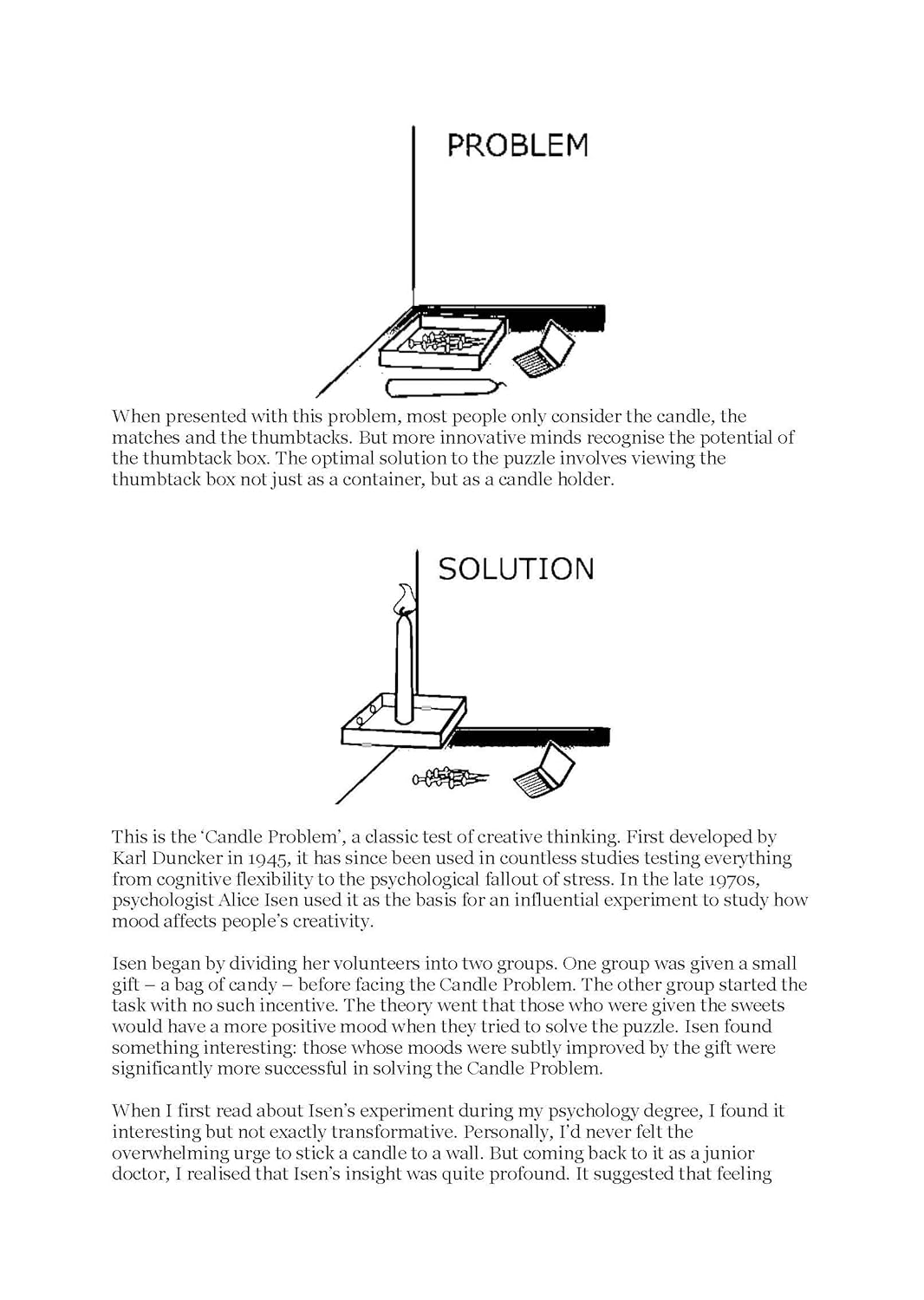 PROBLEM

When presented with this problem, most people only consider the candle, the matches and the thumbtacks. But more innovative minds recognise the potential of the thumbtack box. The optimal solution to the puzzle involves viewing the thumbtack box not just as a container, but as a candle holder.

SOLUTION

This is the 'Candle Problem', a classic test of creative thinking. First developed by Karl Duncker in 1945, it has since been used in countless studies testing everything from cognitive flexibility to the psychological fallout of stress. In the late 1970s, psychologist Alice Isen used it as the basis for an influential experiment to study how mood affects people's creativity.

Isen began by dividing her volunteers into two groups. One group was given a small gift – a bag of candy – before facing the Candle Problem. The other group started the task with no such incentive. The theory went that those who were given the sweets would have a more positive mood when they tried to solve the puzzle. Isen found something interesting: those whose moods were subtly improved by the gift were significantly more successful in solving the Candle Problem.

When I first read about Isen's experiment during my psychology degree, I found it interesting but not exactly transformative. Personally, I'd never felt the overwhelming urge to stick a candle to a wall. But coming back to it as a junior doctor, I realised that Isen's insight was quite profound. It suggested that feeling