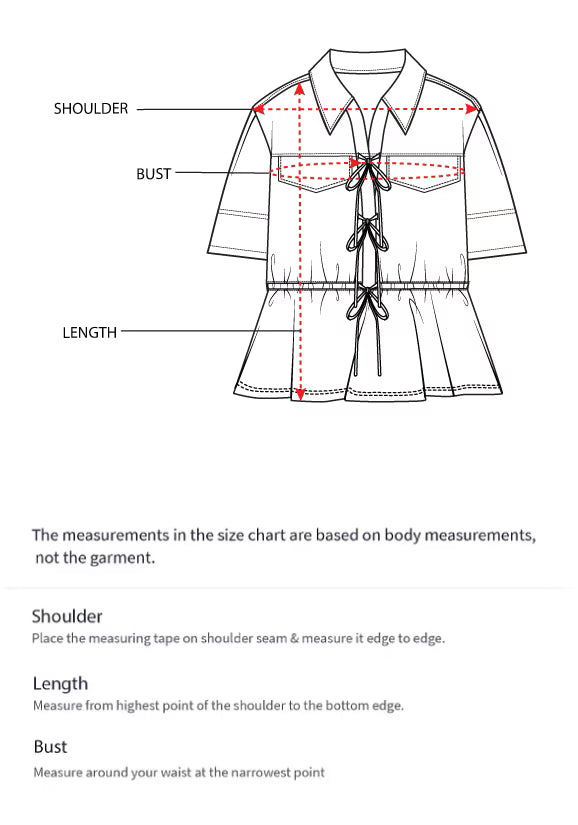 SHOULDER

BUST

LENGTH

The measurements in the size chart are based on body measurements, not the garment.

Shoulder

Place the measuring tape on shoulder seam & measure it edge to edge.

Length

Measure from highest point of the shoulder to the bottom edge.

Bust

Measure around your waist at the narrowest point