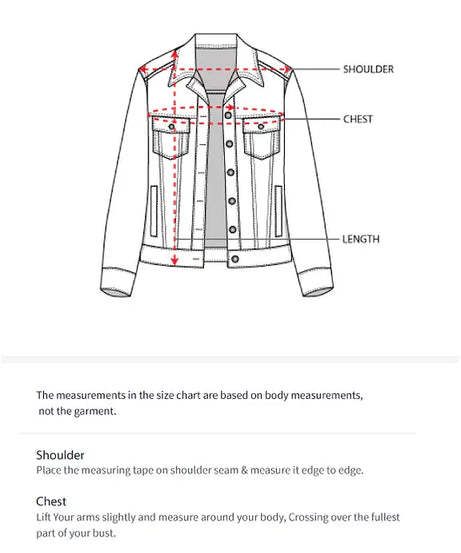 SHOULDER

CHEST

LENGTH

The measurements in the size chart are based on body measurements, not the garment.

Shoulder
Place the measuring tape on shoulder seam & measure it edge to edge.

Chest
Lift Your arms slightly and measure around your body, Crossing over the fullest part of your bust.