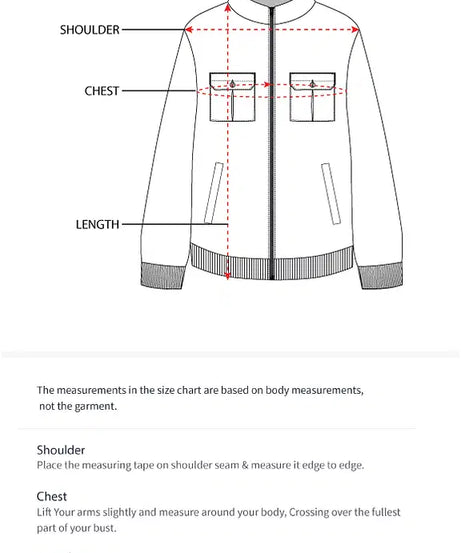 SHOULDER

CHEST

LENGTH

The measurements in the size chart are based on body measurements, not the garment.

Shoulder
Place the measuring tape on shoulder seam & measure it edge to edge.

Chest
Lift Your arms slightly and measure around your body, Crossing over the fullest part of your bust.