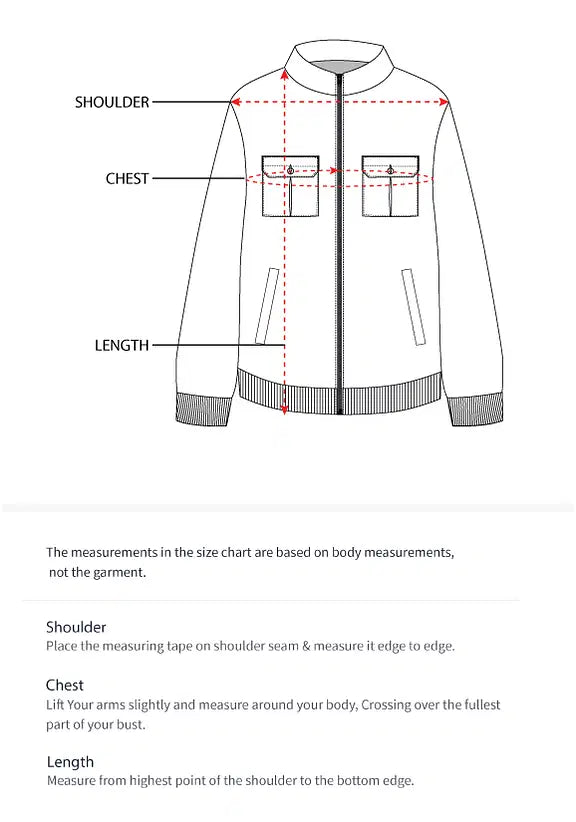 SHOULDER

CHEST

LENGTH

The measurements in the size chart are based on body measurements, not the garment.

Shoulder
Place the measuring tape on shoulder seam & measure it edge to edge.

Chest
Lift Your arms slightly and measure around your body, Crossing over the fullest part of your bust.

Length
Measure from highest point of the shoulder to the bottom edge.