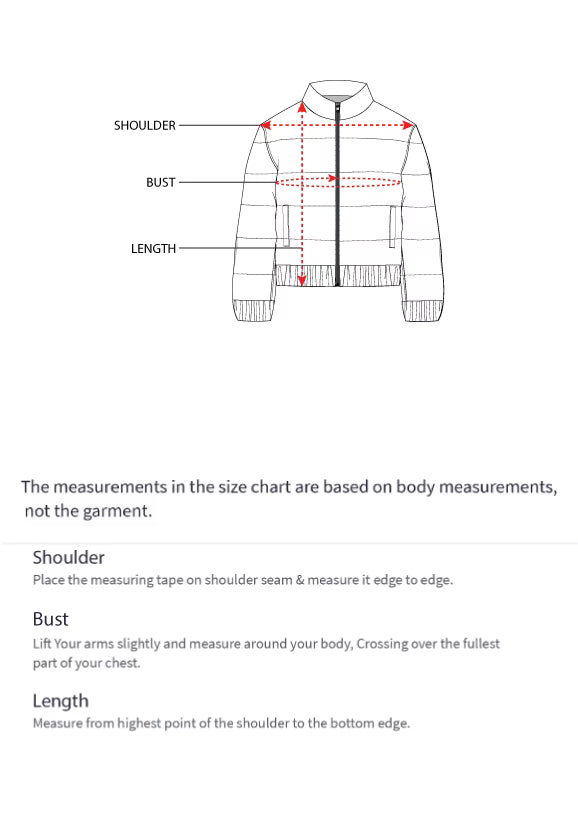 SHOULDER

BUST

LENGTH

The measurements in the size chart are based on body measurements, not the garment.

Shoulder
Place the measuring tape on shoulder seam & measure it edge to edge.

Bust
Lift Your arms slightly and measure around your body, Crossing over the fullest part of your chest.

Length
Measure from highest point of the shoulder to the bottom edge.